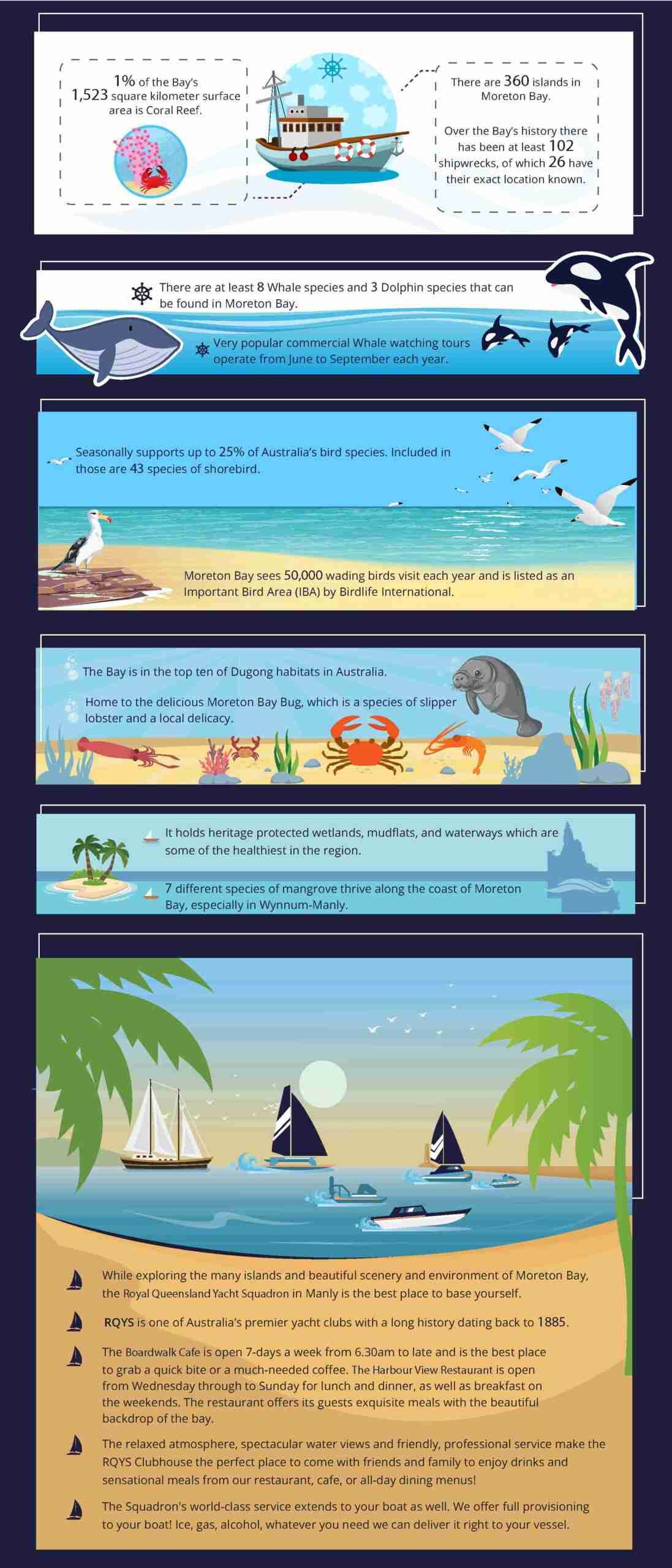 1% of the Bay's 1,523 square kilometer surface area is Coral Reef.

There are 360 islands in Moreton Bay.

Over the Bay's history there has been at least 102 shipwrecks, of which 26 have their exact location known.

There are at least 8 Whale species and 3 Dolphin species that can be found in Moreton Bay.

Very popular commercial Whale watching tours operate from June to September each year.

Seasonally supports up to 25% of Australia's bird species. Included in those are 43 species of shorebird.

Moreton Bay sees 50,000 wading birds visit each year and is listed as an Important Bird Area (IBA) by Birdlife International.

The Bay is in the top ten of Dugong habitats in Australia.

Home to the delicious Moreton Bay Bug, which is a species of slipper lobster and a local delicacy.

It holds heritage protected wetlands, mudflats, and waterways which are some of the healthiest in the region.

7 different species of mangrove thrive along the coast of Moreton Bay, especially in Wynnum-Manly.

While exploring the many islands and beautiful scenery and environment of Moreton Bay, the Royal Queensland Yacht Squadron in Manly is the best place to base yourself.

RQYS is one of Australia's premier yacht clubs with a long history dating back to 1885.

The Boardwalk Cafe is open 7-days a week from 6.30am to late and is the best place to grab a quick bite or a much-needed coffee. The Harbour View Restaurant is open from Wednesday through to Sunday for lunch and dinner, as well as breakfast on the weekends. The restaurant offers its guests exquisite meals with the beautiful backdrop of the bay.

The relaxed atmosphere, spectacular water views and friendly, professional service make the RQYS Clubhouse the perfect place to come with friends and family to enjoy drinks and sensational meals from our restaurant, cafe, or all-day dining menus!

The Squadron's world-class service extends to your boat as well. We offer full provisioning to your boat! Ice, gas, alcohol, whatever you need we can deliver it right to your vessel.