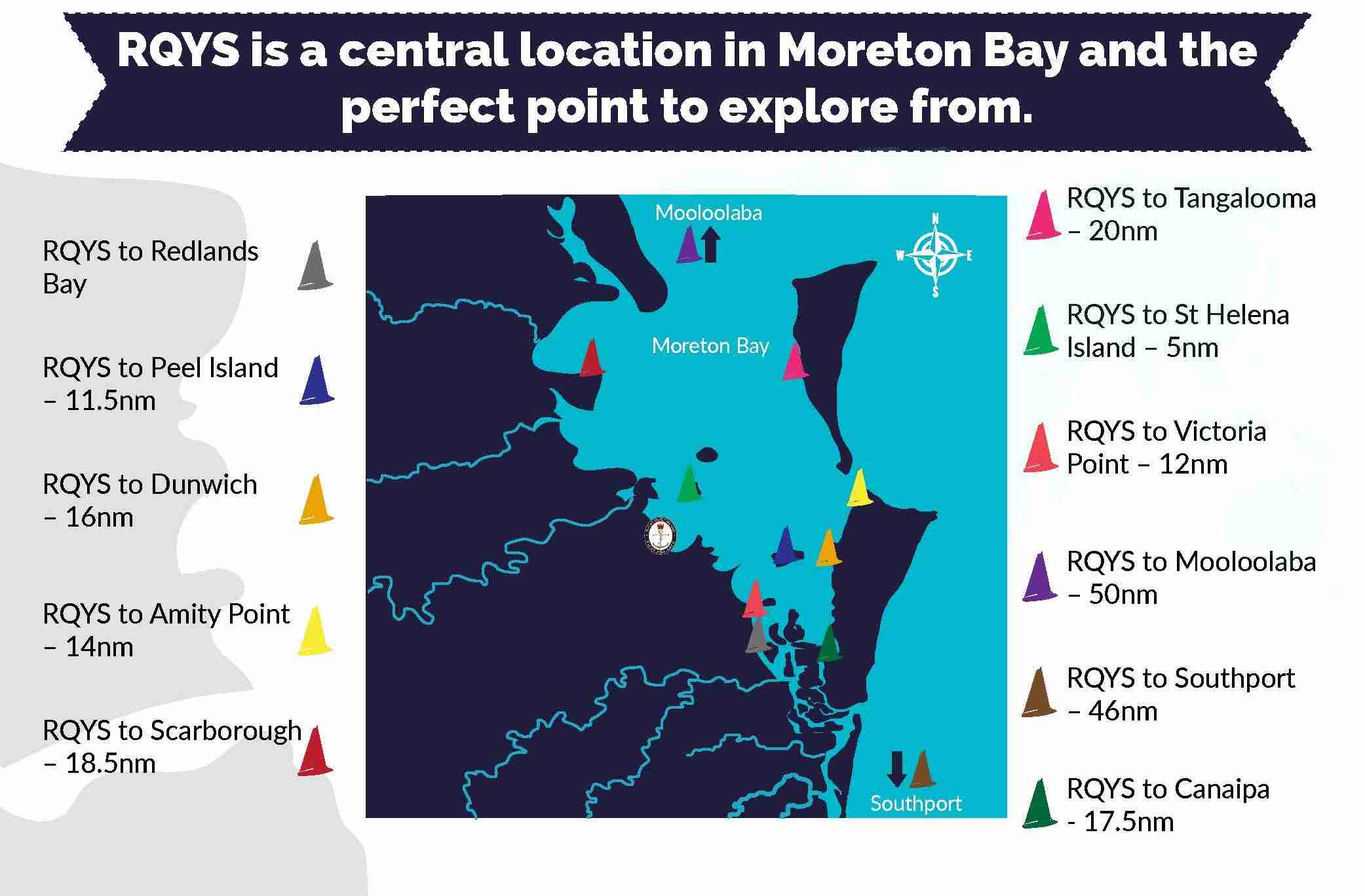 RQYS is a central location in Moreton Bay and the perfect point to explore from.

RQYS to Redlands Bay

RQYS to Peel Island – 11.5nm

RQYS to Dunwich – 16nm

RQYS to Amity Point – 14nm

RQYS to Scarborough – 18.5nm

Mooloolaba

N
W E
S

Moreton Bay

Southport

RQYS to Tangalooma – 20nm

RQYS to St Helena Island – 5nm

RQYS to Victoria Point – 12nm

RQYS to Mooloolaba – 50nm

RQYS to Southport – 46nm

RQYS to Canaipa - 17.5nm