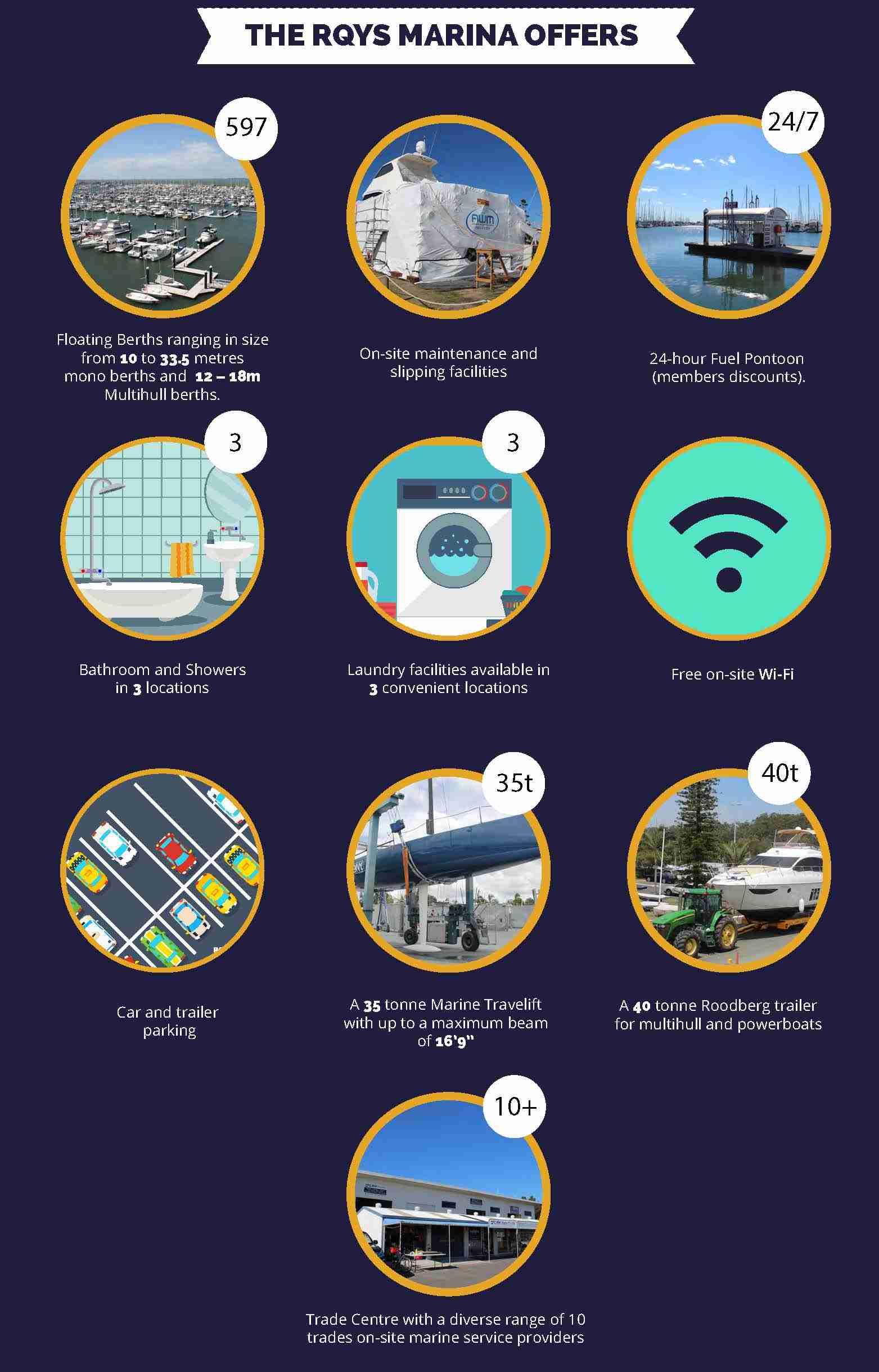 THE RQYS MARINA OFFERS

597

Floating Berths ranging in size from 10 to 33.5 metres mono berths and 12 – 18m Multihull berths.

FWM

On-site maintenance and slipping facilities

24/7

24-hour Fuel Pontoon (members discounts).

3

Bathroom and Showers in 3 locations

3

Laundry facilities available in 3 convenient locations

Free on-site Wi-Fi

Car and trailer parking

35t

A 35 tonne Marine Travelift with up to a maximum beam of 16'9"

40t

A 40 tonne Roodberg trailer for multihull and powerboats

10+

Trade Centre with a diverse range of 10 trades on-site marine service providers